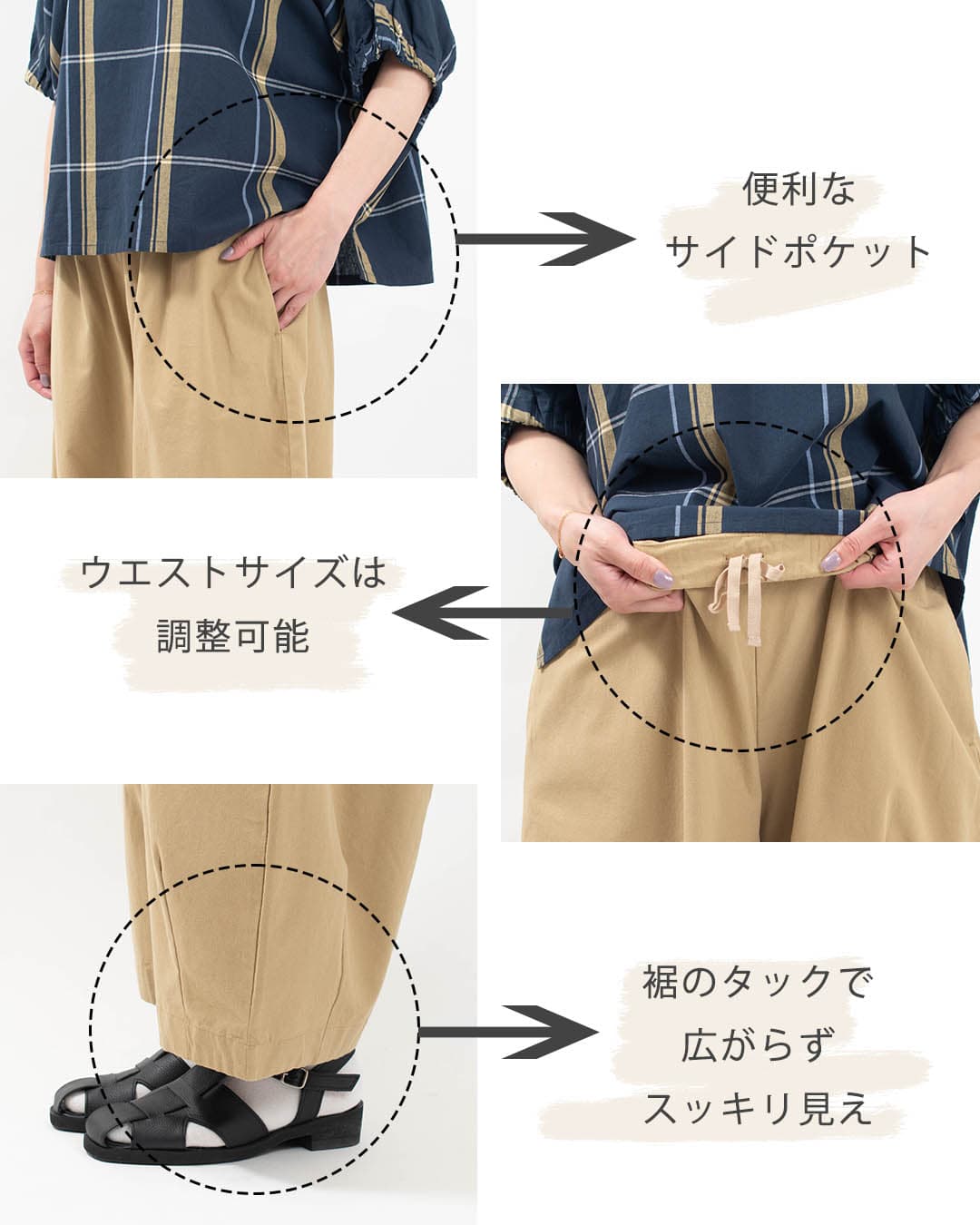 便利な
サイドポケット

ウエストサイズは
調整可能

裾のタックで
広がらず
スッキリ見え